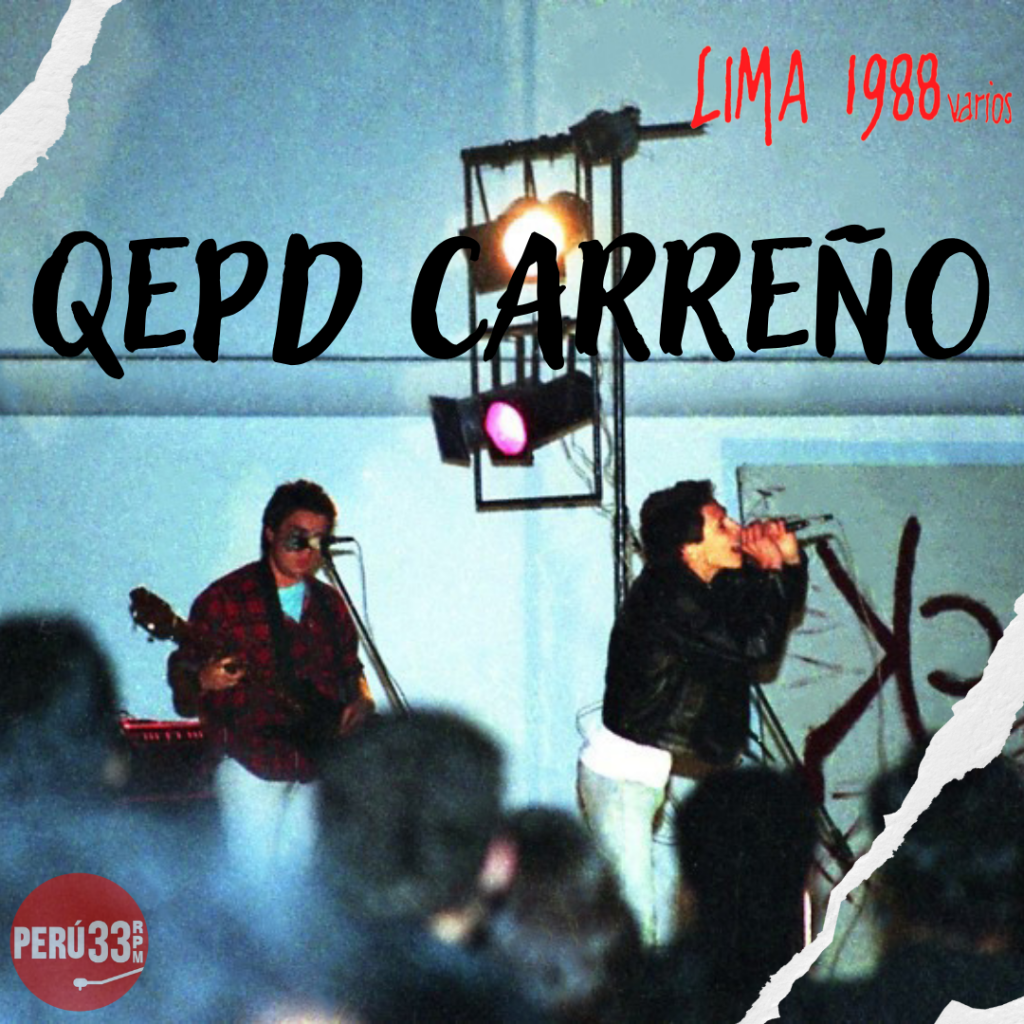 LIMA 1988 varios

QEPD CARREÑO

PERÚ 33 RPM